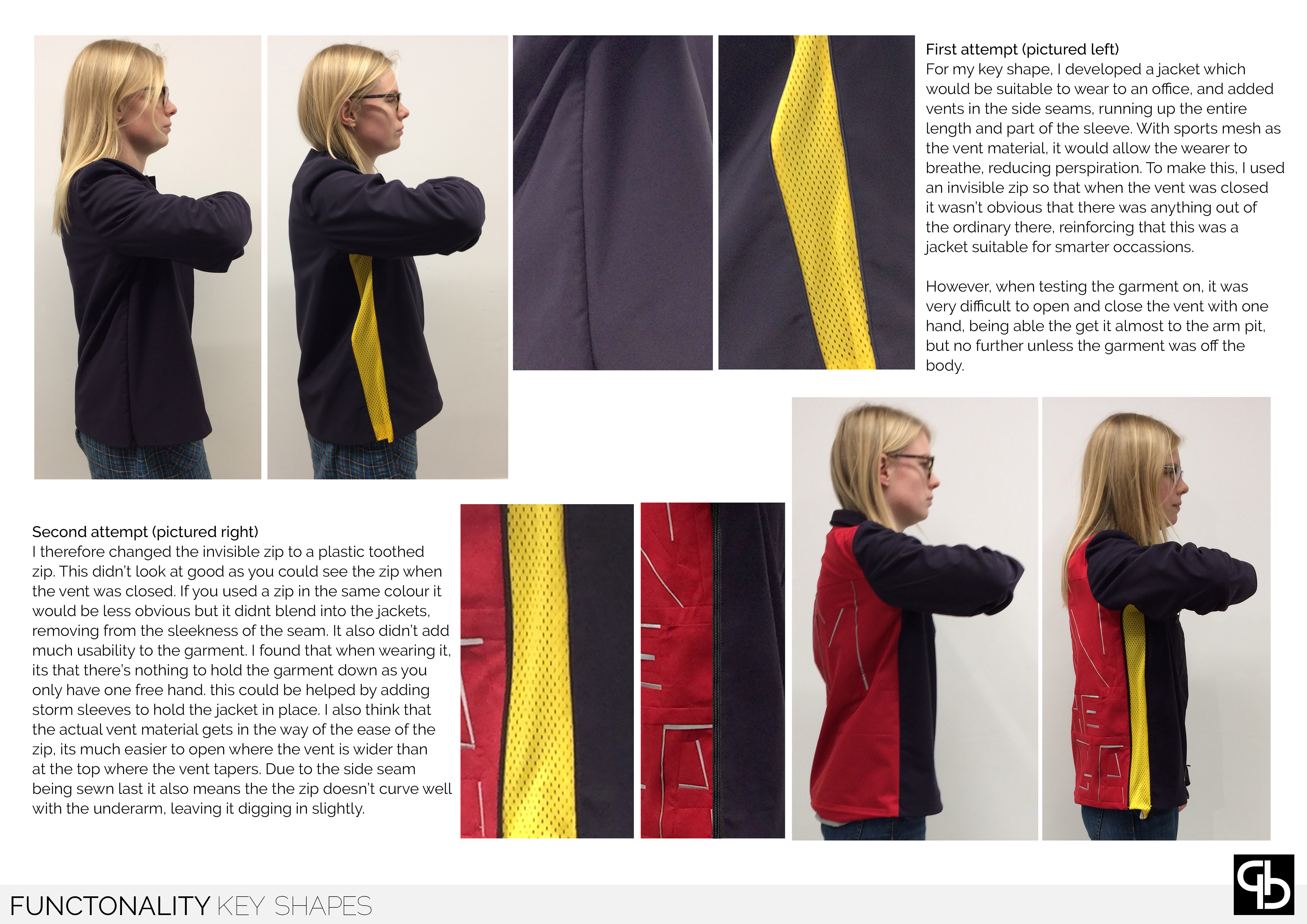 First attempt (pictured left)
For my key shape, I developed a jacket which would be suitable to wear to an office, and added vents in the side seams, running up the entire length and part of the sleeve. With sports mesh as the vent material, it would allow the wearer to breathe, reducing perspiration. To make this, I used an invisible zip so that when the vent was closed it wasn't obvious that there was anything out of the ordinary there, reinforcing that this was a jacket suitable for smarter occassions.

However, when testing the garment on, it was very difficult to open and close the vent with one hand, being able the get it almost to the arm pit, but no further unless the garment was off the body.

Second attempt (pictured right)
I therefore changed the invisible zip to a plastic toothed zip. This didn't look at good as you could see the zip when the vent was closed. If you used a zip in the same colour it would be less obvious but it didnt blend into the jackets, removing from the sleekness of the seam. It also didn't add much usability to the garment. I found that when wearing it, its that there's nothing to hold the garment down as you only have one free hand. this could be helped by adding storm sleeves to hold the jacket in place. I also think that the actual vent material gets in the way of the ease of the zip, its much easier to open where the vent is wider than at the top where the vent tapers. Due to the side seam being sewn last it also means the the zip doesn't curve well with the underarm, leaving it digging in slightly.

FUNCTONALITY KEY SHAPES